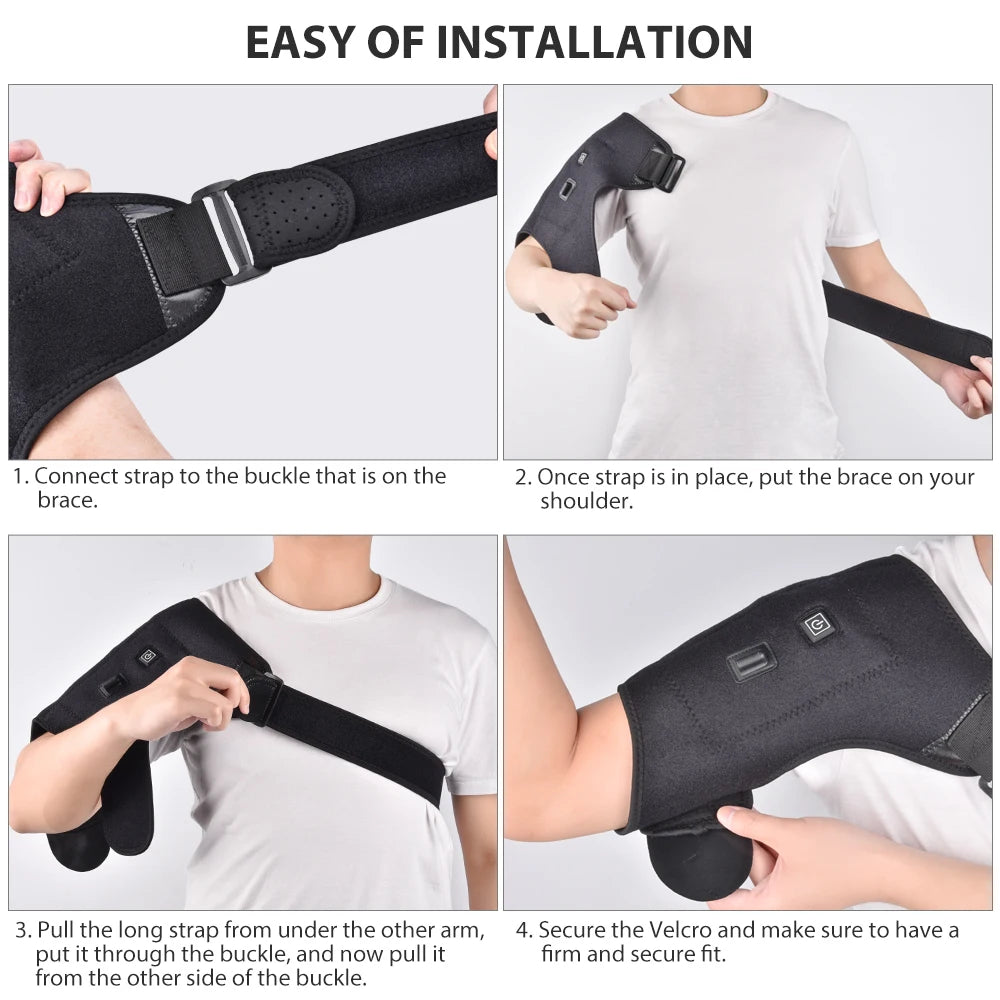 EASY OF INSTALLATION

1. Connect strap to the buckle that is on the brace.

2. Once strap is in place, put the brace on your shoulder.

3. Pull the long strap from under the other arm, put it through the buckle, and now pull it from the other side of the buckle.

4. Secure the Velcro and make sure to have a firm and secure fit.