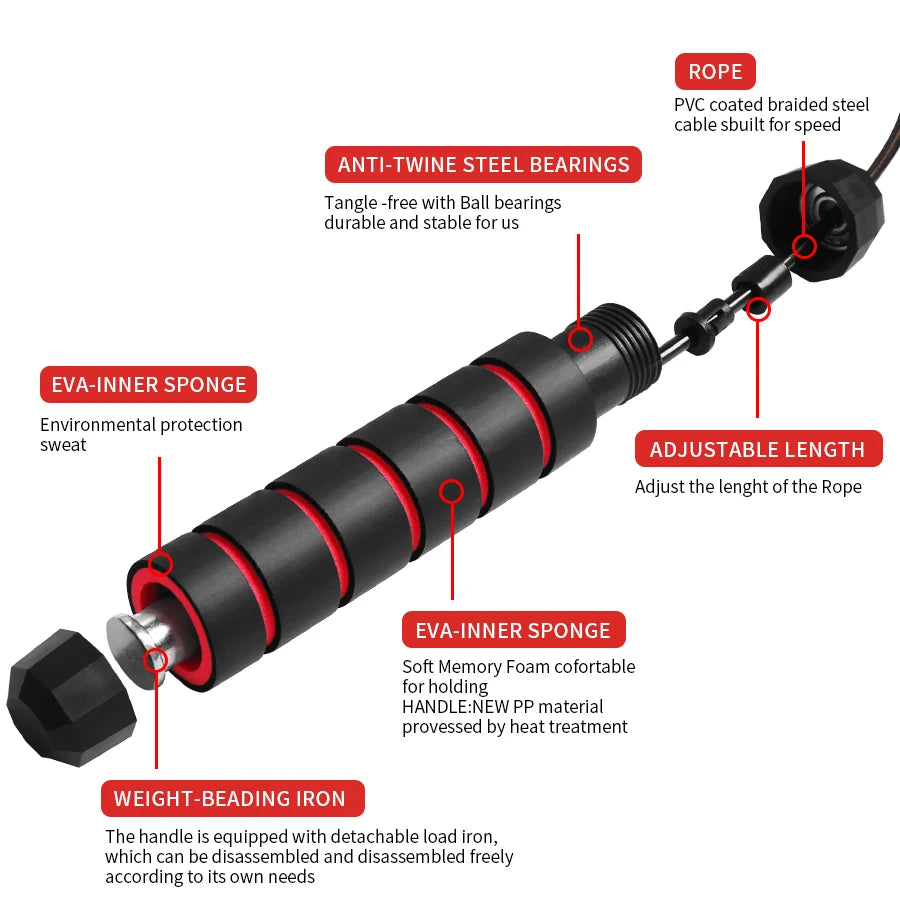 ROPE
PVC coated braided steel cable sbuilt for speed

ANTI-TWINE STEEL BEARINGS
Tangle -free with Ball bearings durable and stable for us

EVA-INNER SPONGE
Environmental protection sweat

ADJUSTABLE LENGTH
Adjust the lenght of the Rope

EVA-INNER SPONGE
Soft Memory Foam cofortable for holding
HANDLE:NEW PP material provessed by heat treatment

WEIGHT-BEADING IRON
The handle is equipped with detachable load iron, which can be disassembled and disassembled freely according to its own needs