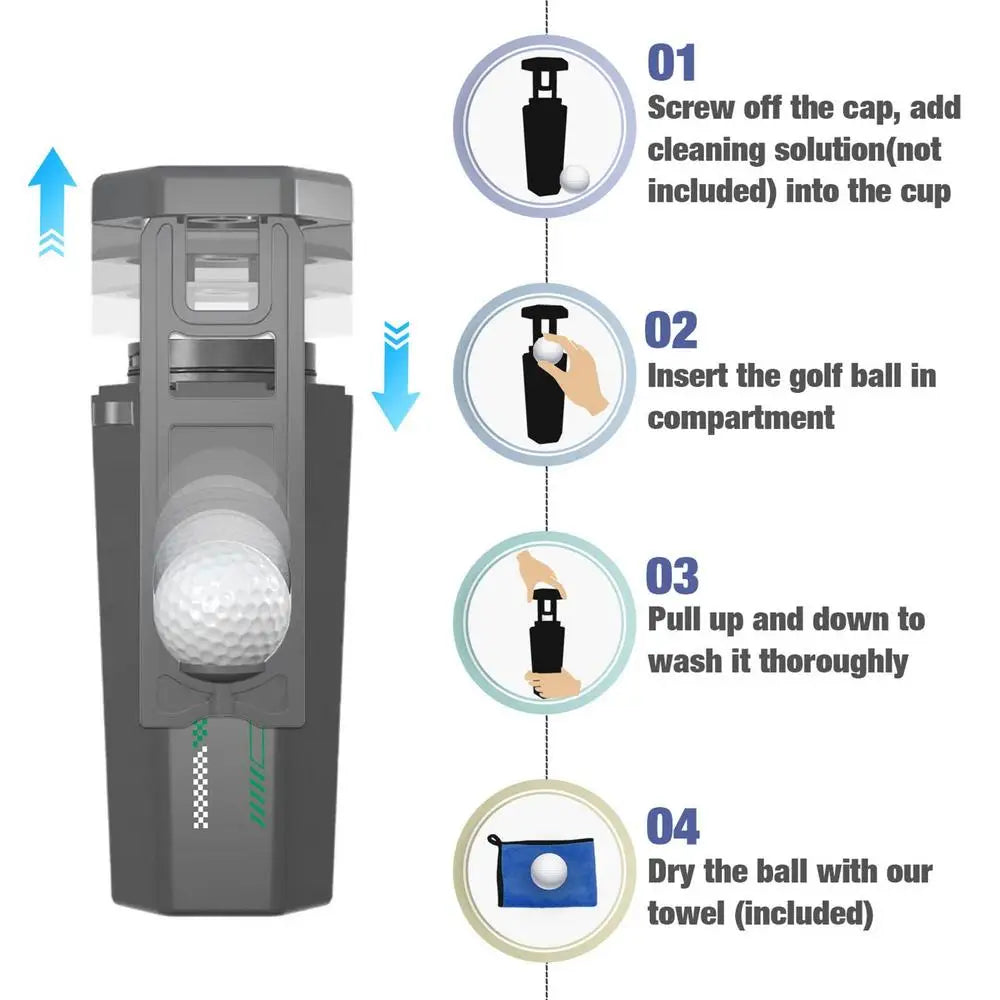 01
Screw off the cap, add cleaning solution(not included) into the cup

02
Insert the golf ball in compartment

03
Pull up and down to wash it thoroughly

04
Dry the ball with our towel (included)