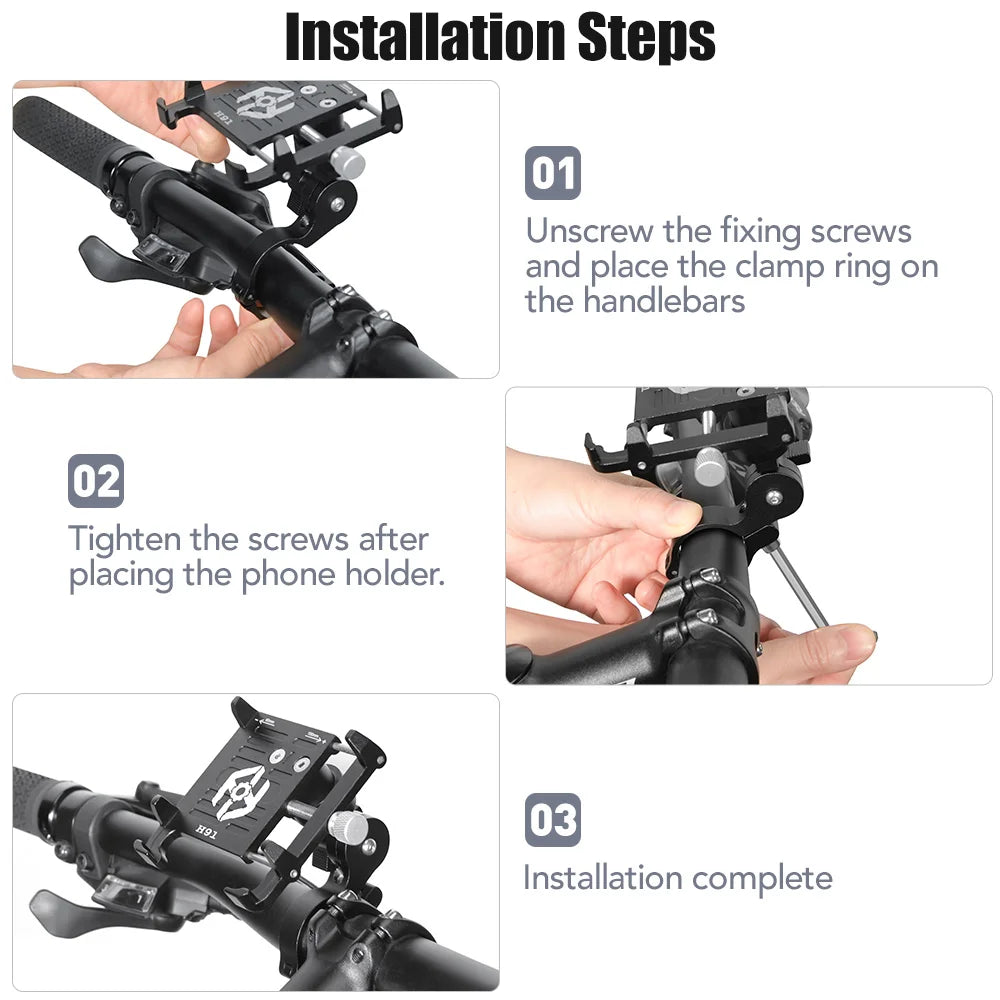 Installation Steps

H91

01

Unscrew the fixing screws and place the clamp ring on the handlebars

02

Tighten the screws after placing the phone holder.

H91

03

Installation complete