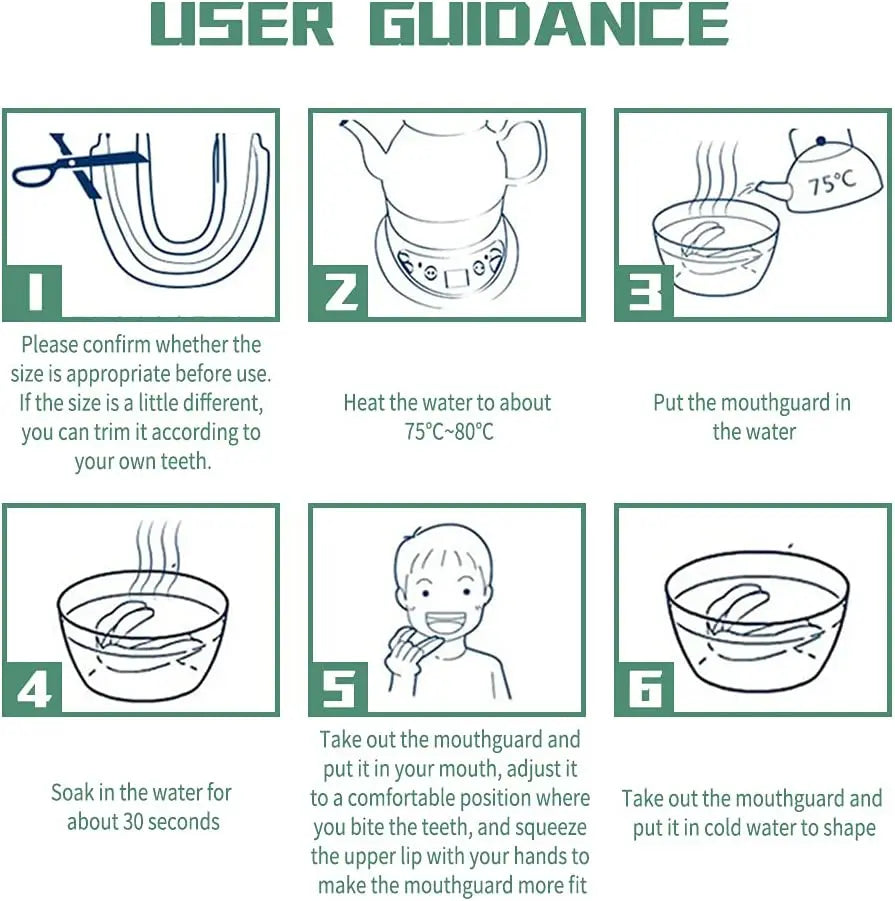 USER GUIDANCE

1

Please confirm whether the size is appropriate before use. If the size is a little different, you can trim it according to your own teeth.

2

Heat the water to about 75°C~80°C

75°C

3

Put the mouthguard in the water

4

Soak in the water for about 30 seconds

5

Take out the mouthguard and put it in your mouth, adjust it to a comfortable position where you bite the teeth, and squeeze the upper lip with your hands to make the mouthguard more fit

6

Take out the mouthguard and put it in cold water to shape